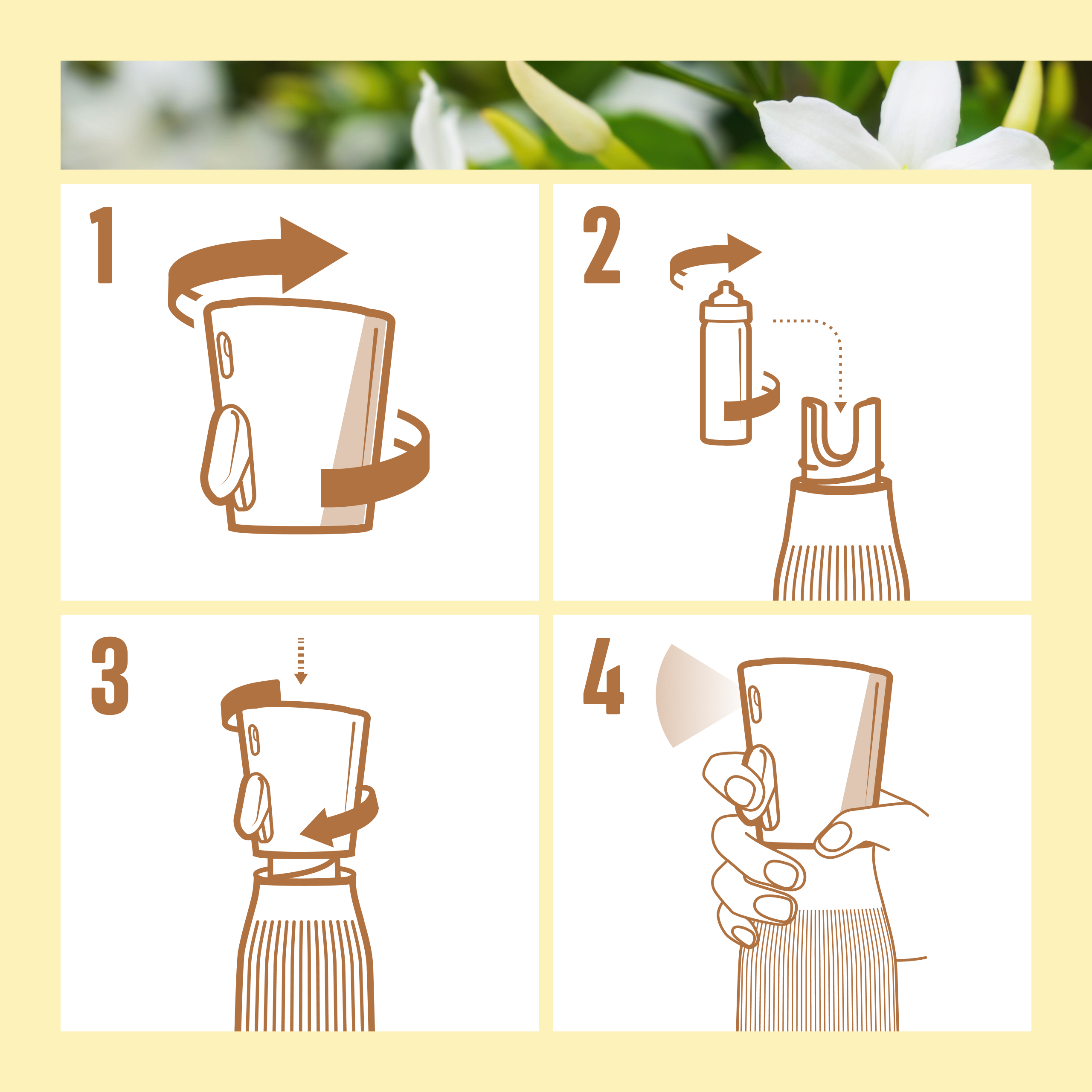 1

2

3

4